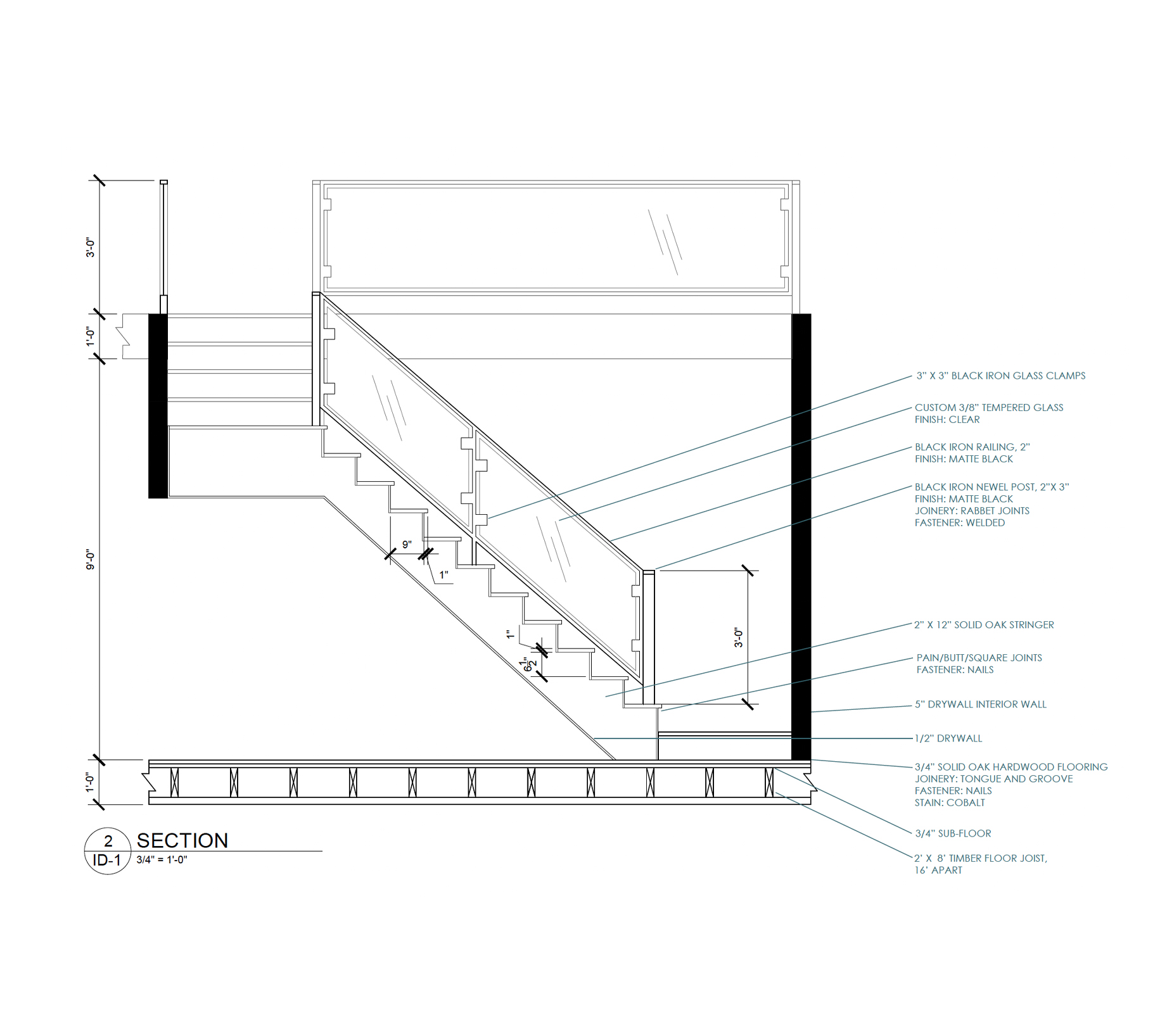 3'-0"

1'-0"

9'-0"

1'-0"

9"

1"

1"

$6\frac{1}{2}$"

3'-0"

3" X 3" BLACK IRON GLASS CLAMPS

CUSTOM 3/8" TEMPERED GLASS
FINISH: CLEAR

BLACK IRON RAILING, 2"
FINISH: MATTE BLACK

BLACK IRON NEWEL POST, 2"X 3"
FINISH: MATTE BLACK
JOINERY: RABBET JOINTS
FASTENER: WELDED

2" X 12" SOLID OAK STRINGER

PAIN/BUTT/SQUARE JOINTS
FASTENER: NAILS

5" DRYWALL INTERIOR WALL

1/2" DRYWALL

3/4" SOLID OAK HARDWOOD FLOORING
JOINERY: TONGUE AND GROOVE
FASTENER: NAILS
STAIN: COBALT

3/4" SUB-FLOOR

2' X 8' TIMBER FLOOR JOIST,
16' APART

2
ID-1
SECTION
3/4" = 1'-0"